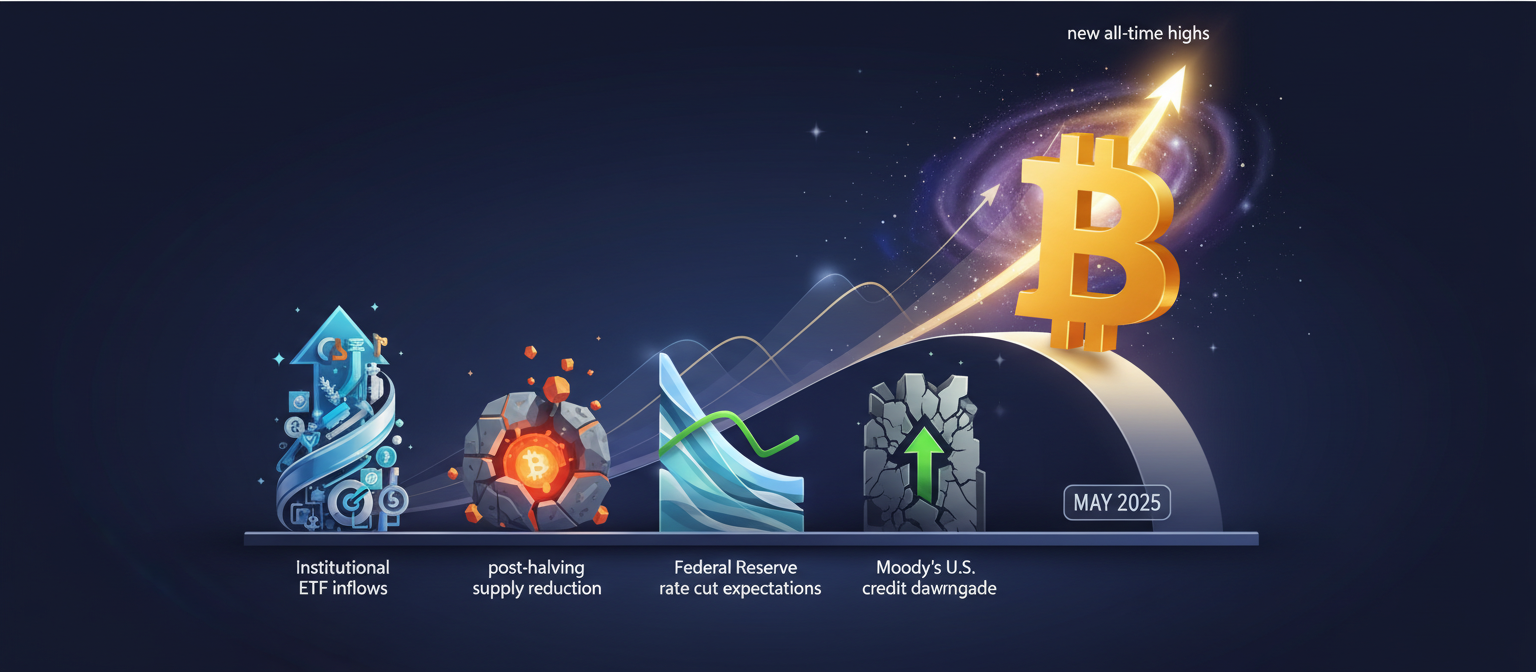 new all-time highs

MAY 2025

Institutional ETF inflows

post-halving supply reduction

Federal Reserve rate cut expectations

Moody's U.S. credit dawrngade